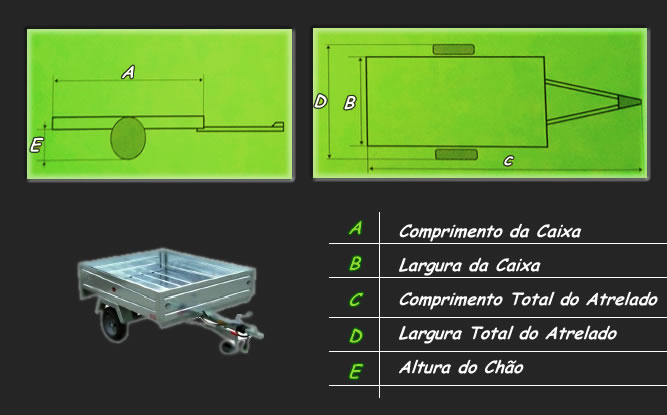 A

E

D B

C

| A | Comprimento da Caixa |
|---|---|
| B | Largura da Caixa |
| C | Comprimento Total do Atrelado |
| D | Largura Total do Atrelado |
| E | Altura do Chão |